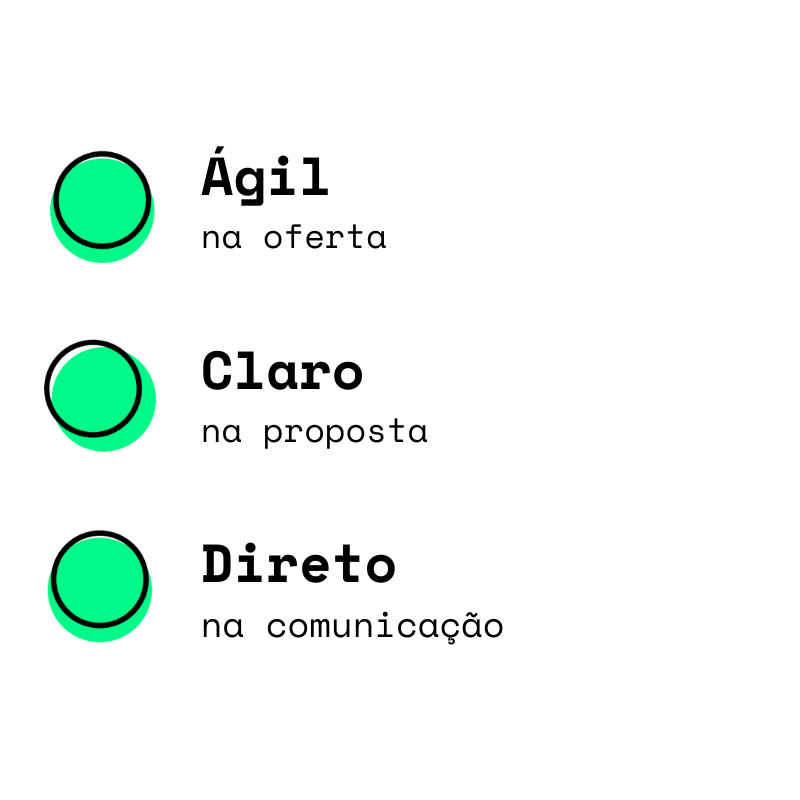 Ágil
na oferta

Claro
na proposta

Direto
na comunicação